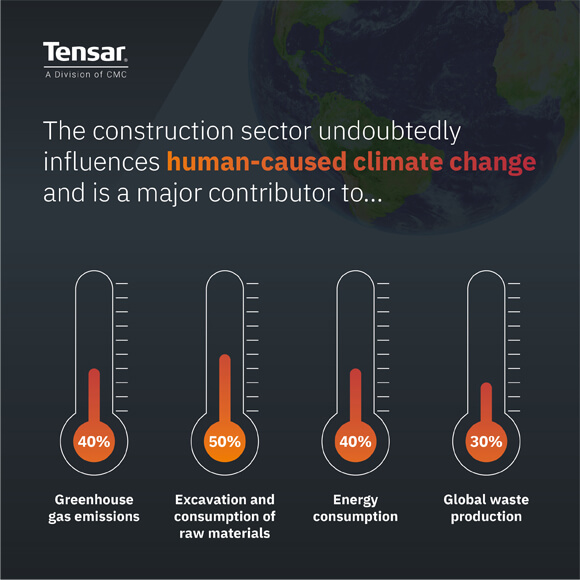 Tensar.
A Division of CMC

The construction sector undoubtedly influences human-caused climate change and is a major contributor to...

40%
Greenhouse gas emissions

50%
Excavation and consumption of raw materials

40%
Energy consumption

30%
Global waste production